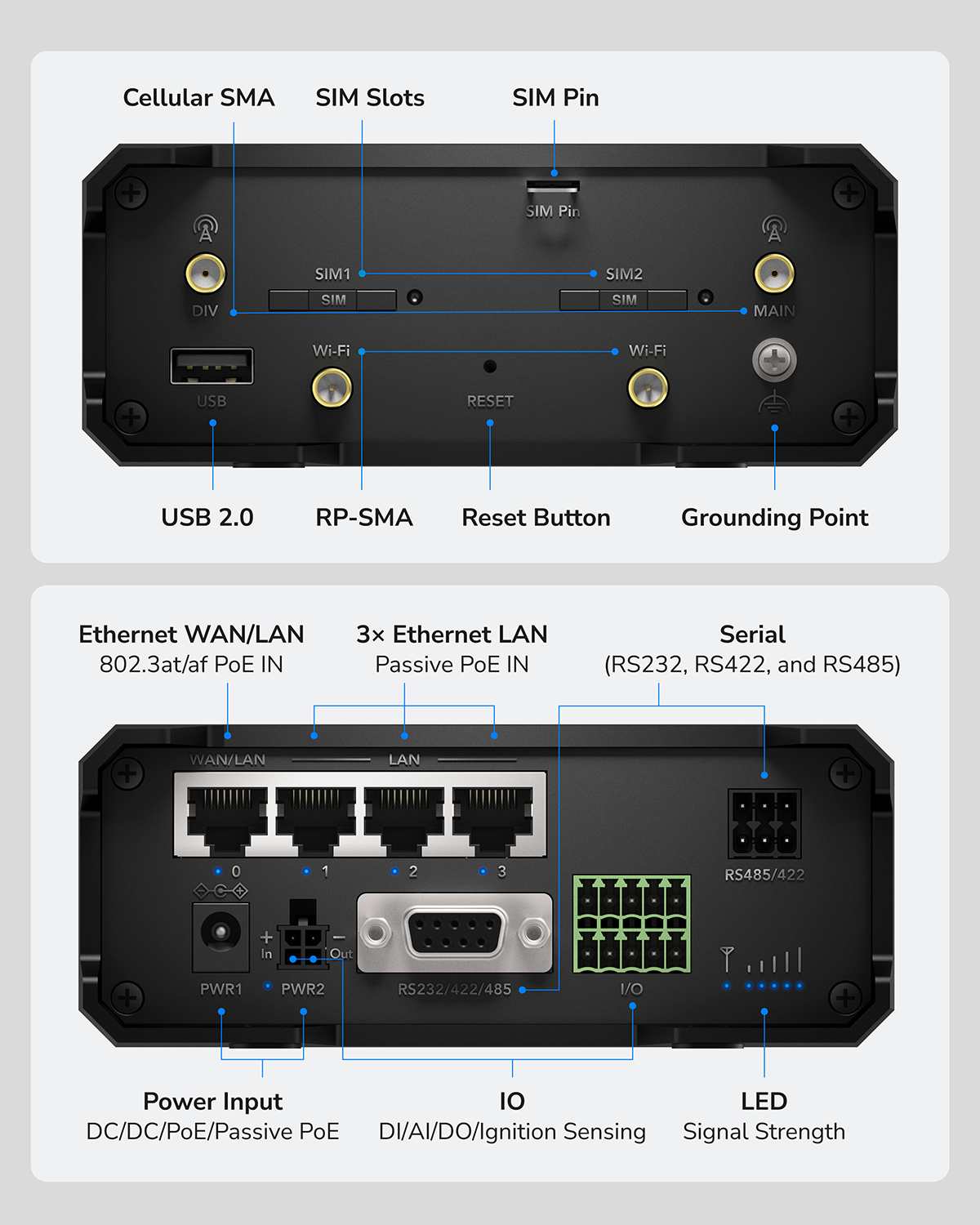 Cellular SMA
SIM Slots
SIM Pin

SIM Pin
SIM1
SIM
SIM2
SIM
DIV
MAIN
Wi-Fi
Wi-Fi
USB
RESET

USB 2.0
RP-SMA
Reset Button
Grounding Point

Ethernet WAN/LAN
802.3at/af PoE IN
3× Ethernet LAN
Passive PoE IN
Serial
(RS232, RS422, and RS485)

WAN/LAN
LAN
0
1
2
3
RS485/422
+
In
−
Out
PWR1
PWR2
RS232/422/485
I/O

Power Input
DC/DC/PoE/Passive PoE
IO
DI/AI/DO/Ignition Sensing
LED
Signal Strength